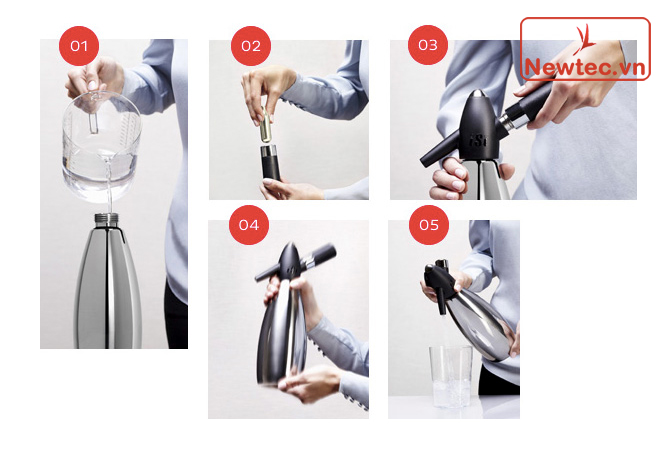 01

02

03

Newtec.vn

iSi

04

05